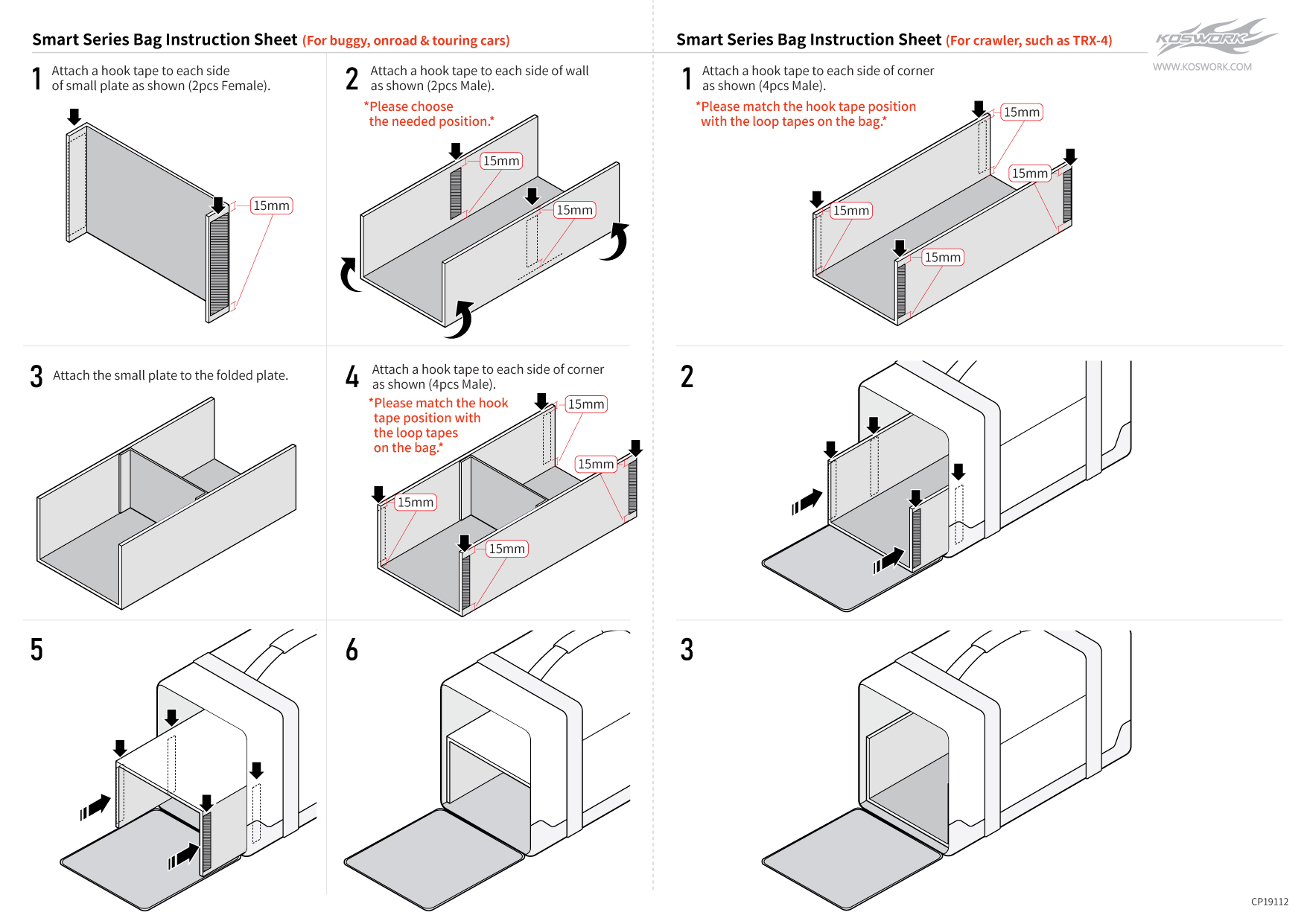 Smart Series Bag Instruction Sheet (For buggy, onroad & touring cars)

1 Attach a hook tape to each side of small plate as shown (2pcs Female).

15mm

2 Attach a hook tape to each side of wall as shown (2pcs Male).

*Please choose the needed position.*

15mm

15mm

3 Attach the small plate to the folded plate.

4 Attach a hook tape to each side of corner as shown (4pcs Male).

*Please match the hook tape position with the loop tapes on the bag.*

15mm

15mm

15mm

15mm

5

6

Smart Series Bag Instruction Sheet (For crawler, such as TRX-4)

KOSWORK

WWW.KOSWORK.COM

1 Attach a hook tape to each side of corner as shown (4pcs Male).

*Please match the hook tape position with the loop tapes on the bag.*

15mm

15mm

15mm

15mm

2

3

CP19112